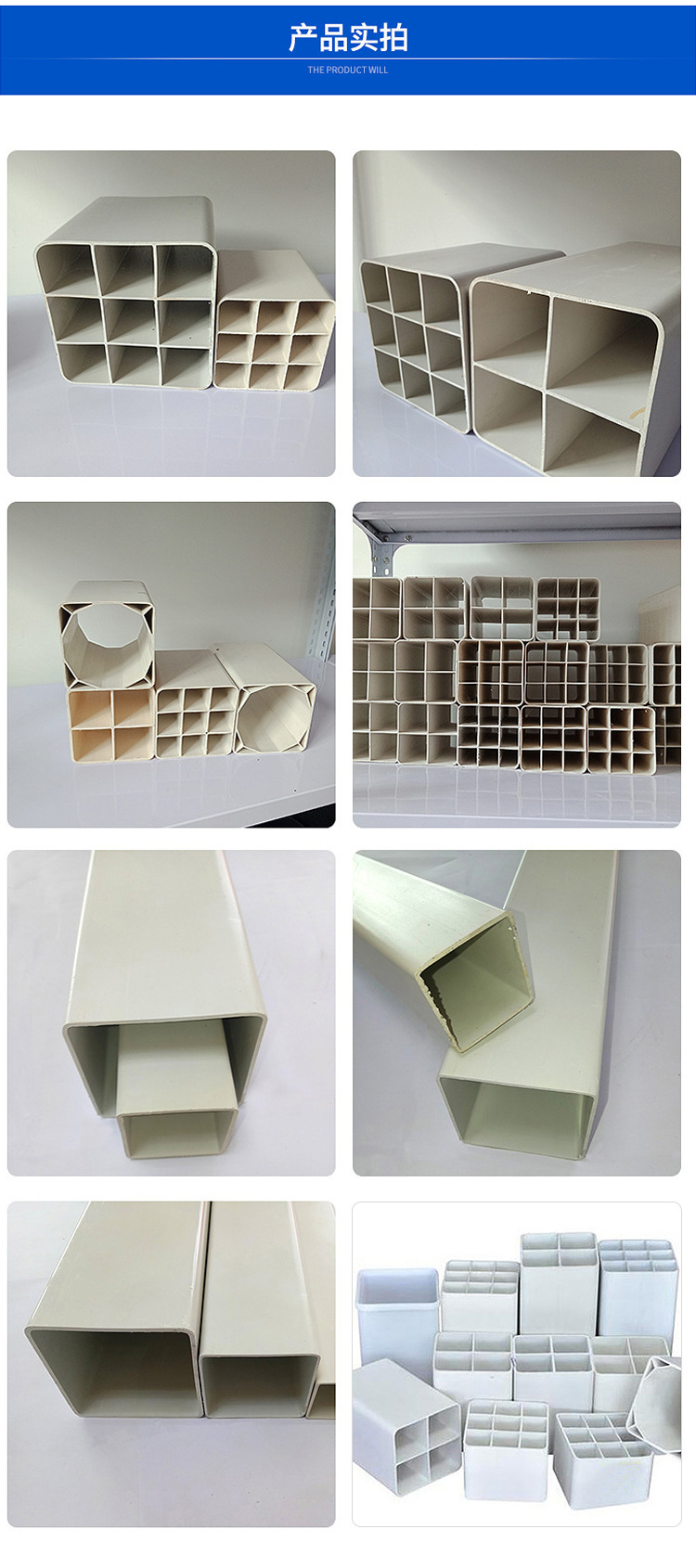 产品实拍
THE PRODUCT WILL